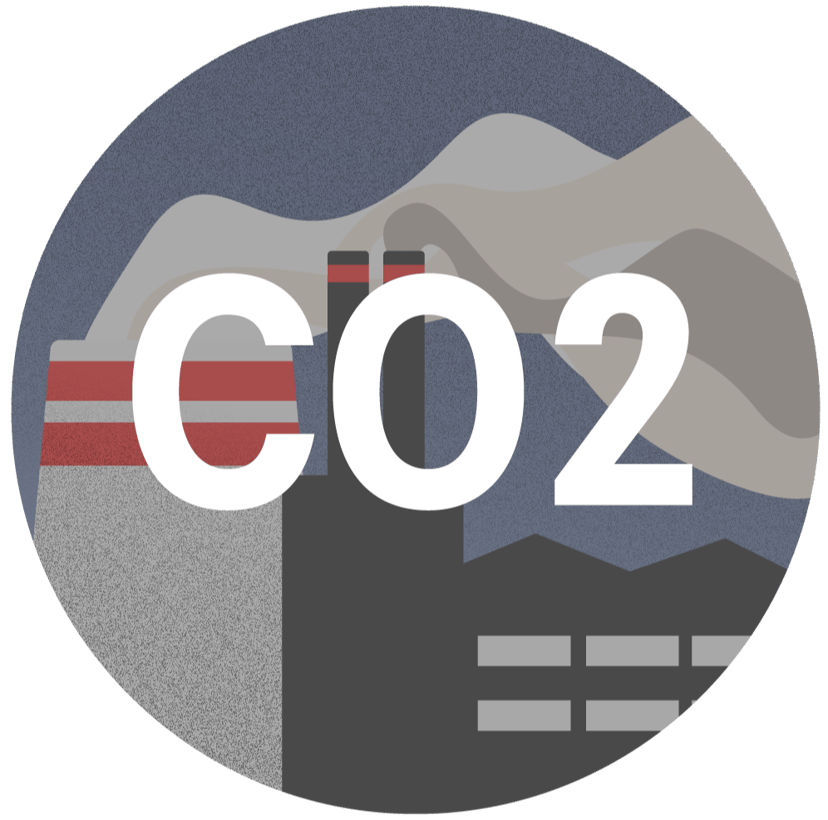 CO2